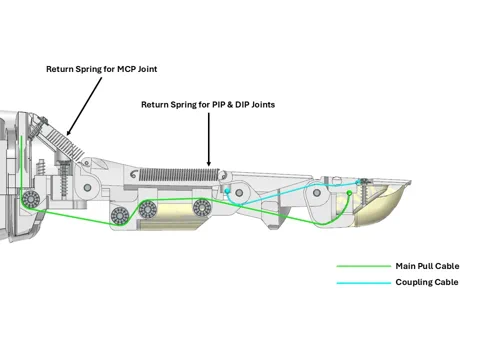 Return Spring for MCP Joint

Return Spring for PIP & DIP Joints

Main Pull Cable

Coupling Cable